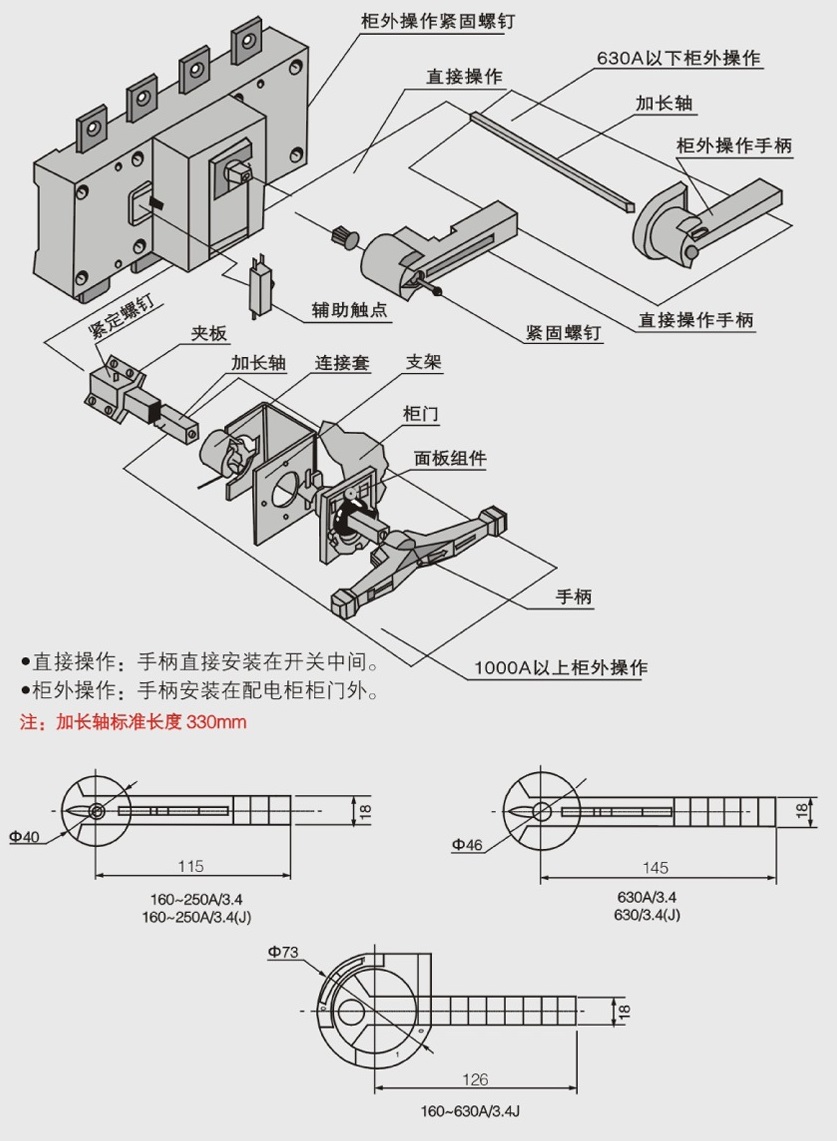 柜外操作紧固螺钉

630A以下柜外操作

直接操作

加长轴

柜外操作手柄

辅助触点

紧固螺钉

直接操作手柄

紧定螺钉

夹板

加长轴

连接套

支架

柜门

面板组件

手柄

1000A以上柜外操作

●直接操作：手柄直接安装在开关中间。
●柜外操作：手柄安装在配电柜柜门外。
注：加长轴标准长度 330mm

Φ40
18
115
160~250A/3.4
160~250A/3.4(J)

Φ46
18
145
630A/3.4
630/3.4(J)

Φ73
18
126
160~630A/3.4J