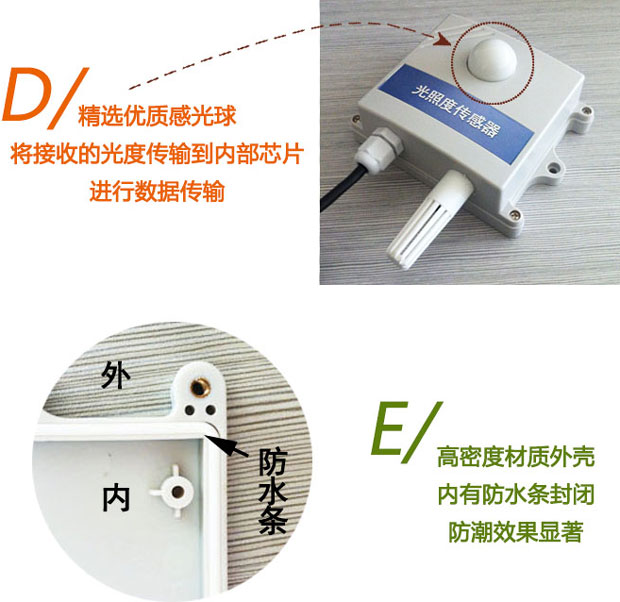 D/ 精选优质感光球
将接收的光度传输到内部芯片
进行数据传输

光照度传感器

外

内

防水条

E/ 高密度材质外壳
内有防水条封闭
防潮效果显著